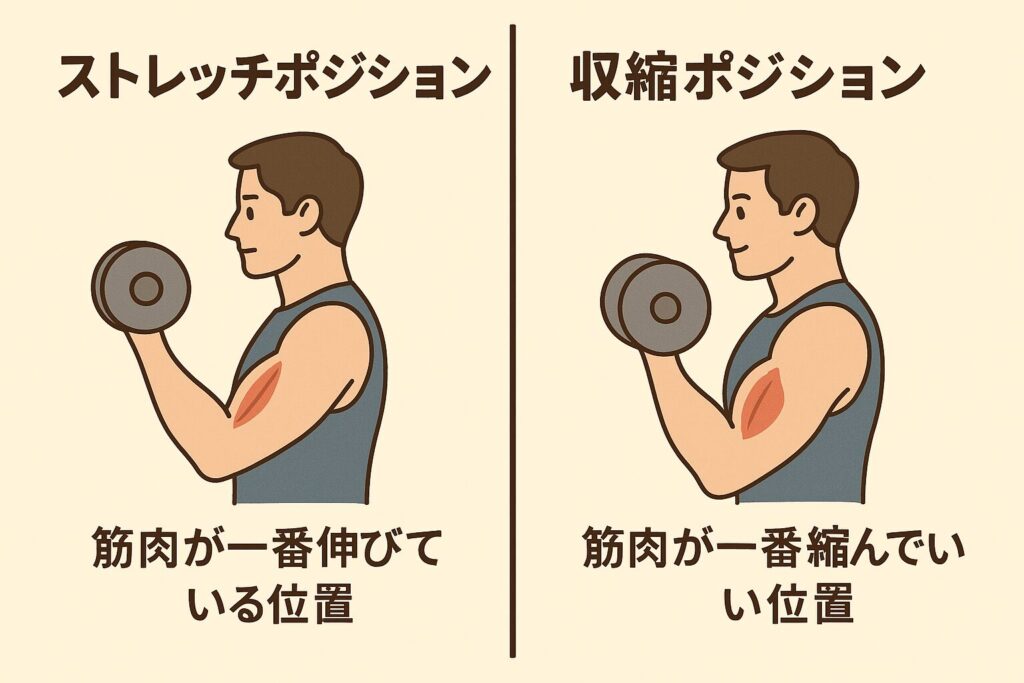 ストレッチポジション

筋肉が一番伸びている位置

収縮ポジション

筋肉が一番縮んでいい位置